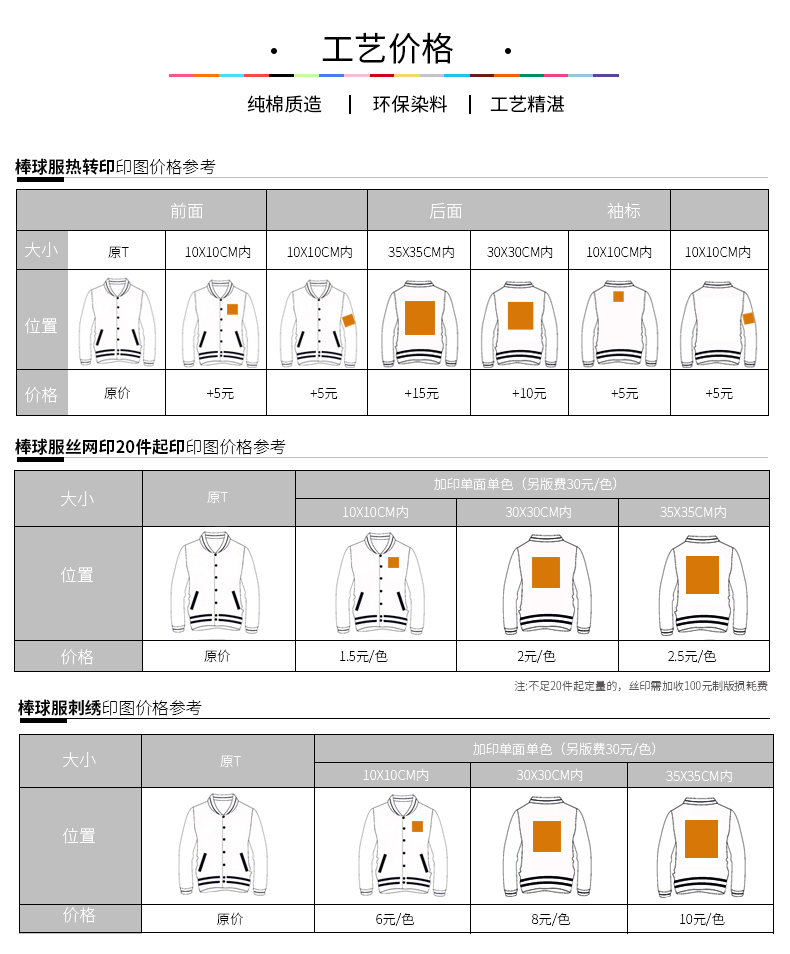 · 工艺价格 ·

纯棉质造 | 环保染料 | 工艺精湛

棒球服热转印印图价格参考

| | 前面 | | | 后面 | | 袖标 | |
|---|---|---|---|---|---|---|---|
| 大小 | 原T | 10X10CM内 | 10X10CM内 | 35X35CM内 | 30X30CM内 | 10X10CM内 | 10X10CM内 |
| 位置 | | | | | | | |
| 价格 | 原价 | +5元 | +5元 | +15元 | +10元 | +5元 | +5元 |

棒球服丝网印20件起印印图价格参考

| 大小 | 原T | 加印单面单色（另版费30元/色） | | |
|---|---|---|---|---|
| | | 10X10CM内 | 30X30CM内 | 35X35CM内 |
| 位置 | | | | |
| 价格 | 原价 | 1.5元/色 | 2元/色 | 2.5元/色 |

注:不足20件起定量的，丝印需加收100元制版损耗费

棒球服刺绣印图价格参考

| 大小 | 原T | 加印单面单色（另版费30元/色） | | |
|---|---|---|---|---|
| | | 10X10CM内 | 30X30CM内 | 35X35CM内 |
| 位置 | | | | |
| 价格 | 原价 | 6元/色 | 8元/色 | 10元/色 |