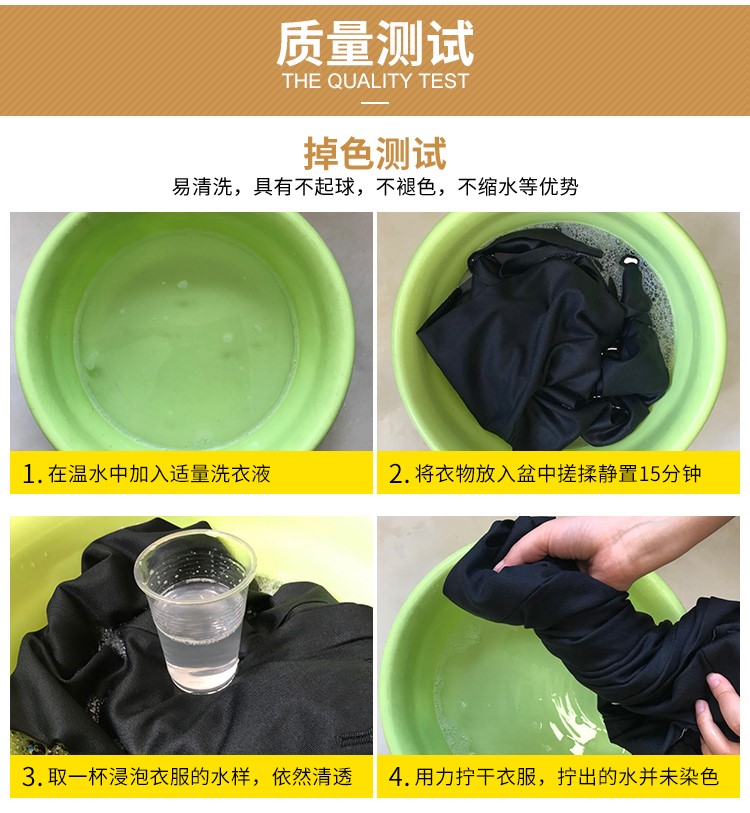 质量测试
THE QUALITY TEST

掉色测试
易清洗，具有不起球，不褪色，不缩水等优势

1. 在温水中加入适量洗衣液

2. 将衣物放入盆中搓揉静置15分钟

3. 取一杯浸泡衣服的水样，依然清透

4. 用力拧干衣服，拧出的水并未染色