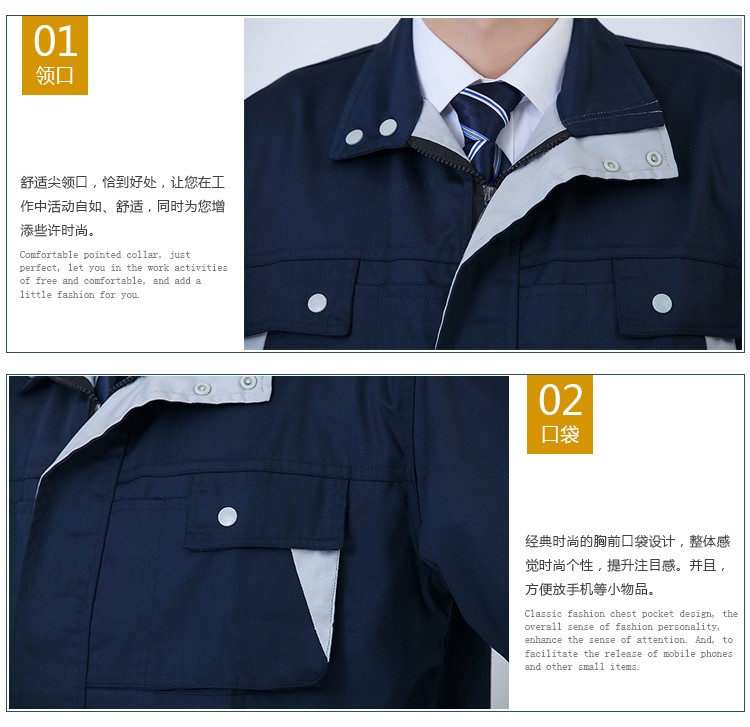 01
领口

舒适尖领口，恰到好处，让您在工作中活动自如、舒适，同时为您增添些许时尚。

Comfortable pointed collar, just perfect, let you in the work activities of free and comfortable, and add a little fashion for you.

02
口袋

经典时尚的胸前口袋设计，整体感觉时尚个性，提升注目感。并且，方便放手机等小物品。

Classic fashion chest pocket design, the overall sense of fashion personality, enhance the sense of attention. And, to facilitate the release of mobile phones and other small items.