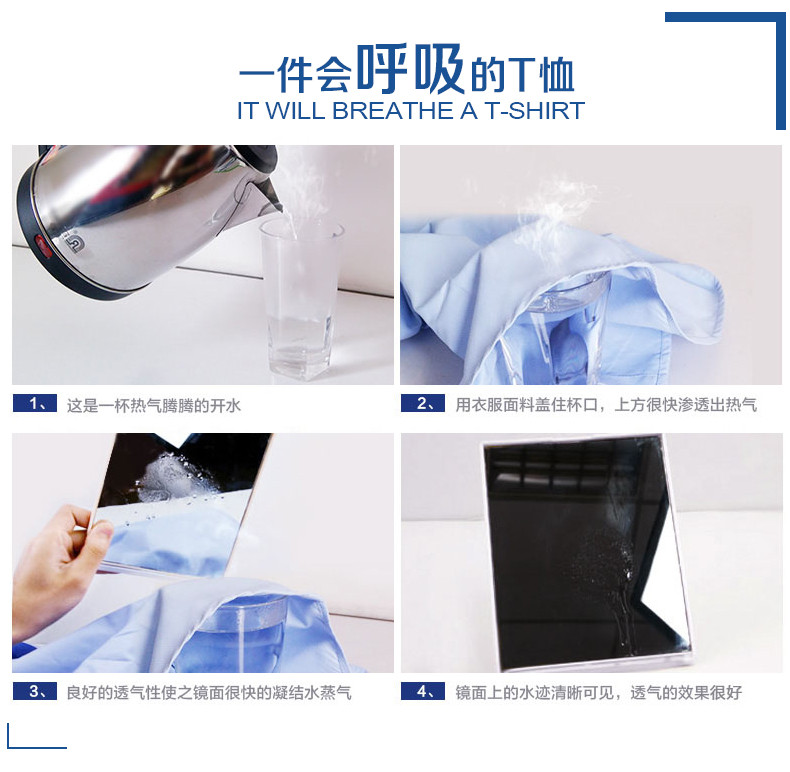 一件会呼吸的T恤
IT WILL BREATHE A T-SHIRT

1、 这是一杯热气腾腾的开水

2、 用衣服面料盖住杯口，上方很快渗透出热气

3、 良好的透气性使之镜面很快的凝结水蒸气

4、 镜面上的水迹清晰可见，透气的效果很好