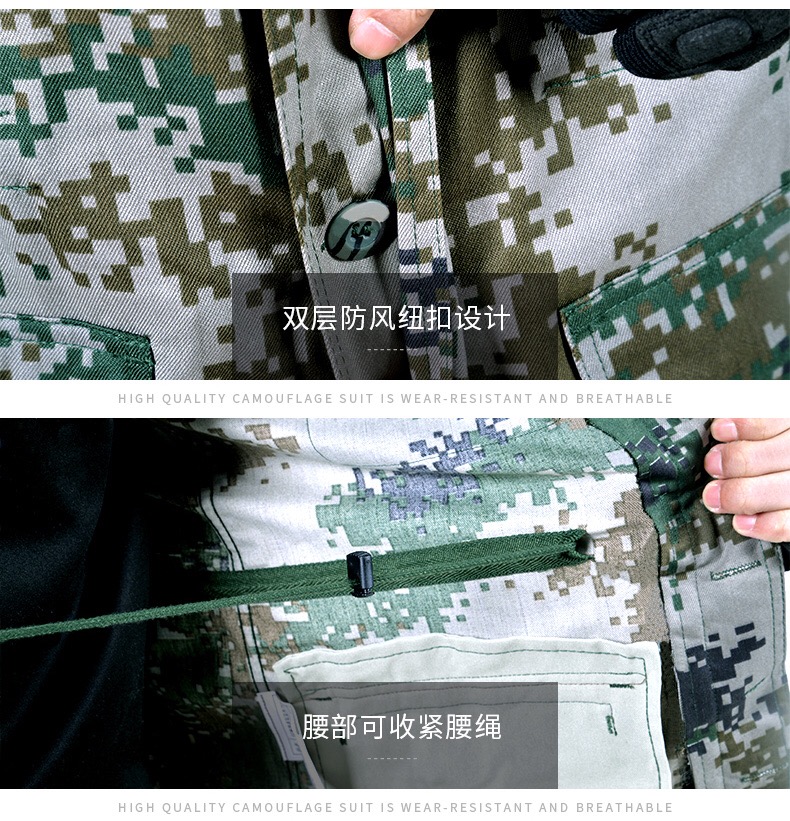 双层防风纽扣设计

HIGH QUALITY CAMOUFLAGE SUIT IS WEAR-RESISTANT AND BREATHABLE

腰部可收紧腰绳

HIGH QUALITY CAMOUFLAGE SUIT IS WEAR-RESISTANT AND BREATHABLE